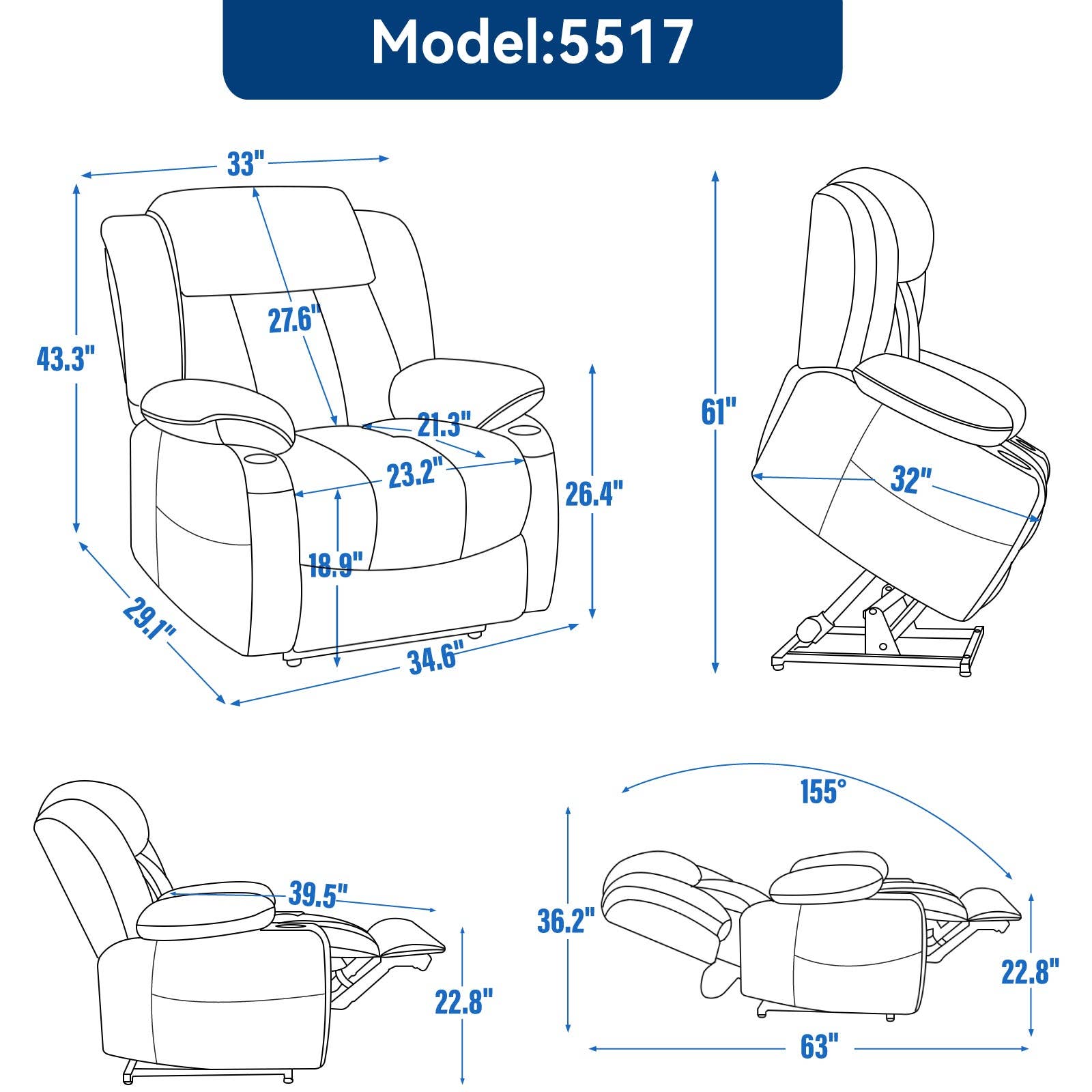 Model:5517

33"
43.3"
27.6"
21.3"
23.2"
26.4"
18.9"
29.1"
34.6"

61"
32"

39.5"
22.8"

155°
36.2"
22.8"
63"